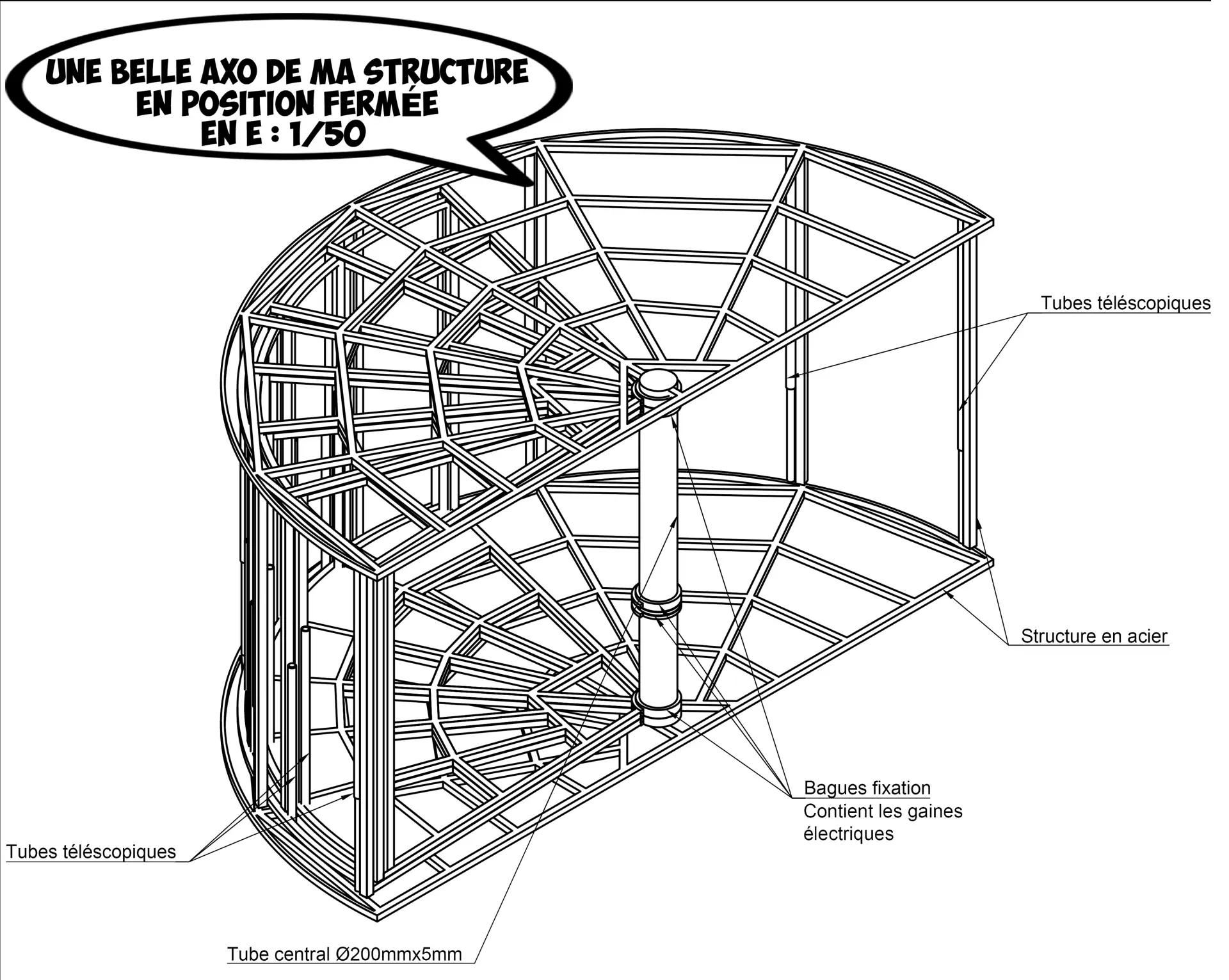 UNE BELLE AXO DE MA STRUCTURE EN POSITION FERMÉE EN E : 1/50

Tubes téléscopiques

Structure en acier

Bagues fixation
Contient les gaines électriques

Tubes téléscopiques

Tube central Ø200mmx5mm