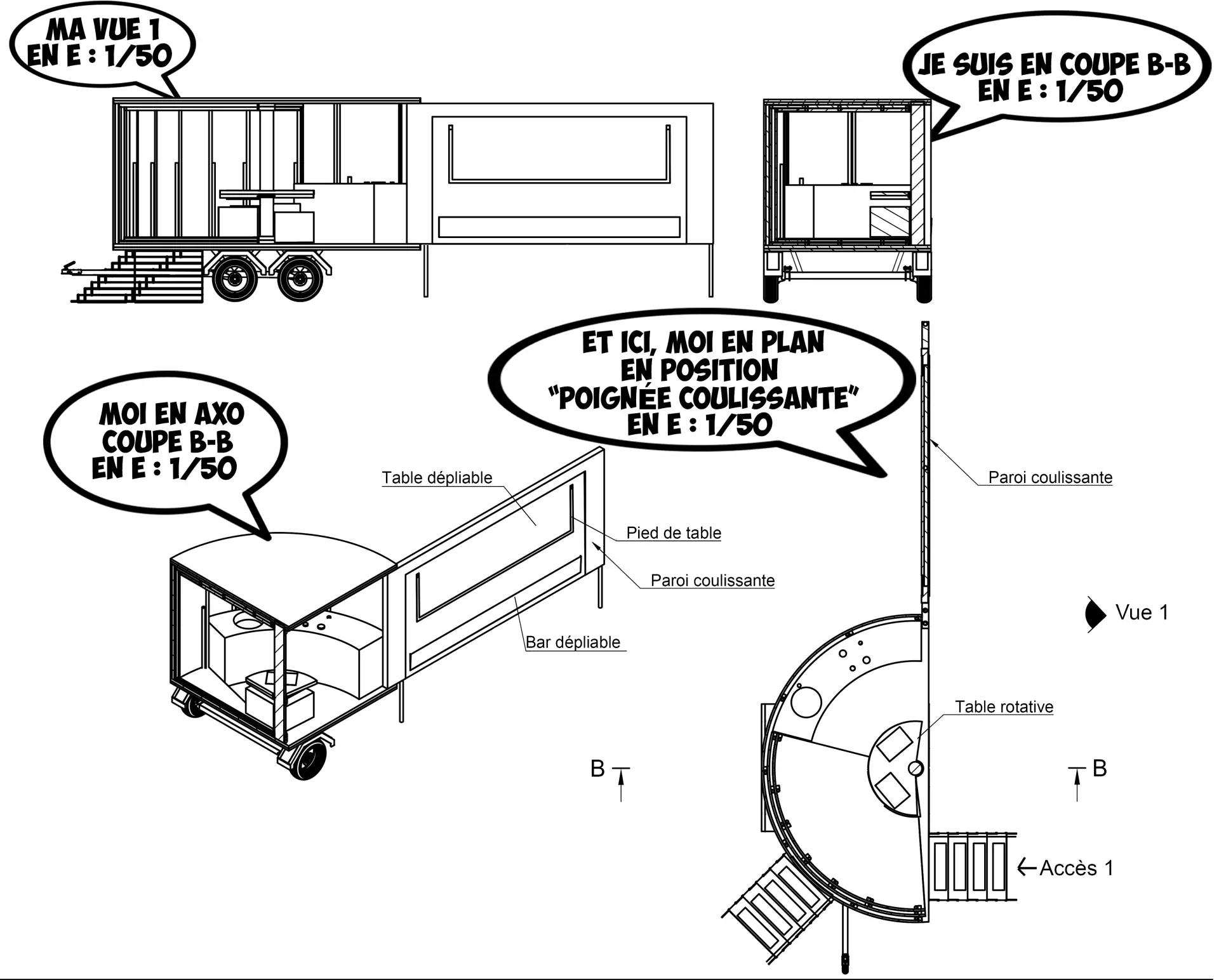 MA VUE 1
EN E : 1/50

JE SUIS EN COUPE B-B
EN E : 1/50

ET ICI, MOI EN PLAN
EN POSITION
"POIGNÉE COULISSANTE"
EN E : 1/50

MOI EN AXO
COUPE B-B
EN E : 1/50

Table dépliable

Pied de table

Paroi coulissante

Bar dépliable

Paroi coulissante

Vue 1

Table rotative

B

B

Accès 1