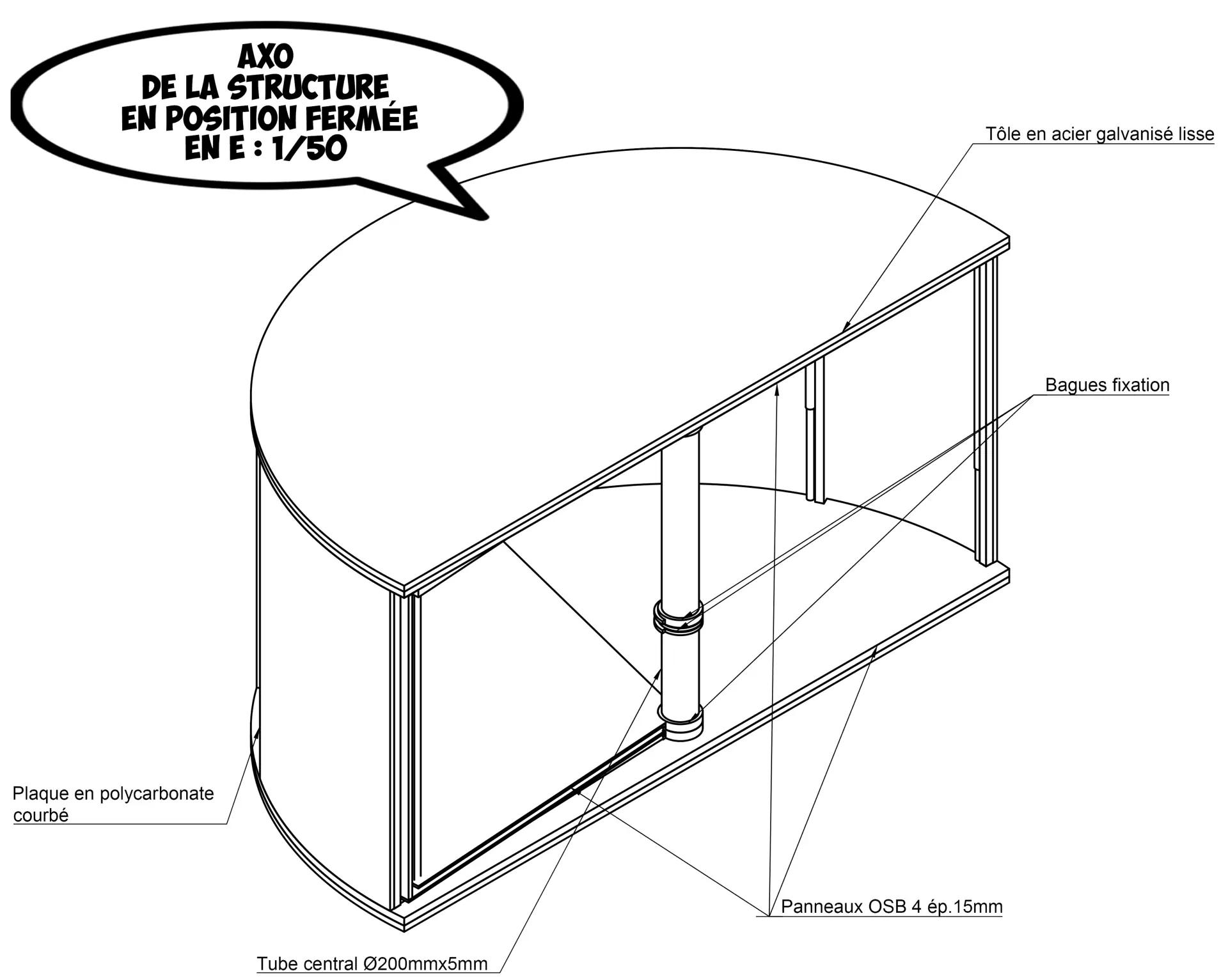 AXO
DE LA STRUCTURE
EN POSITION FERMÉE
EN E : 1/50

Tôle en acier galvanisé lisse

Bagues fixation

Plaque en polycarbonate courbé

Panneaux OSB 4 ép.15mm

Tube central Ø200mmx5mm